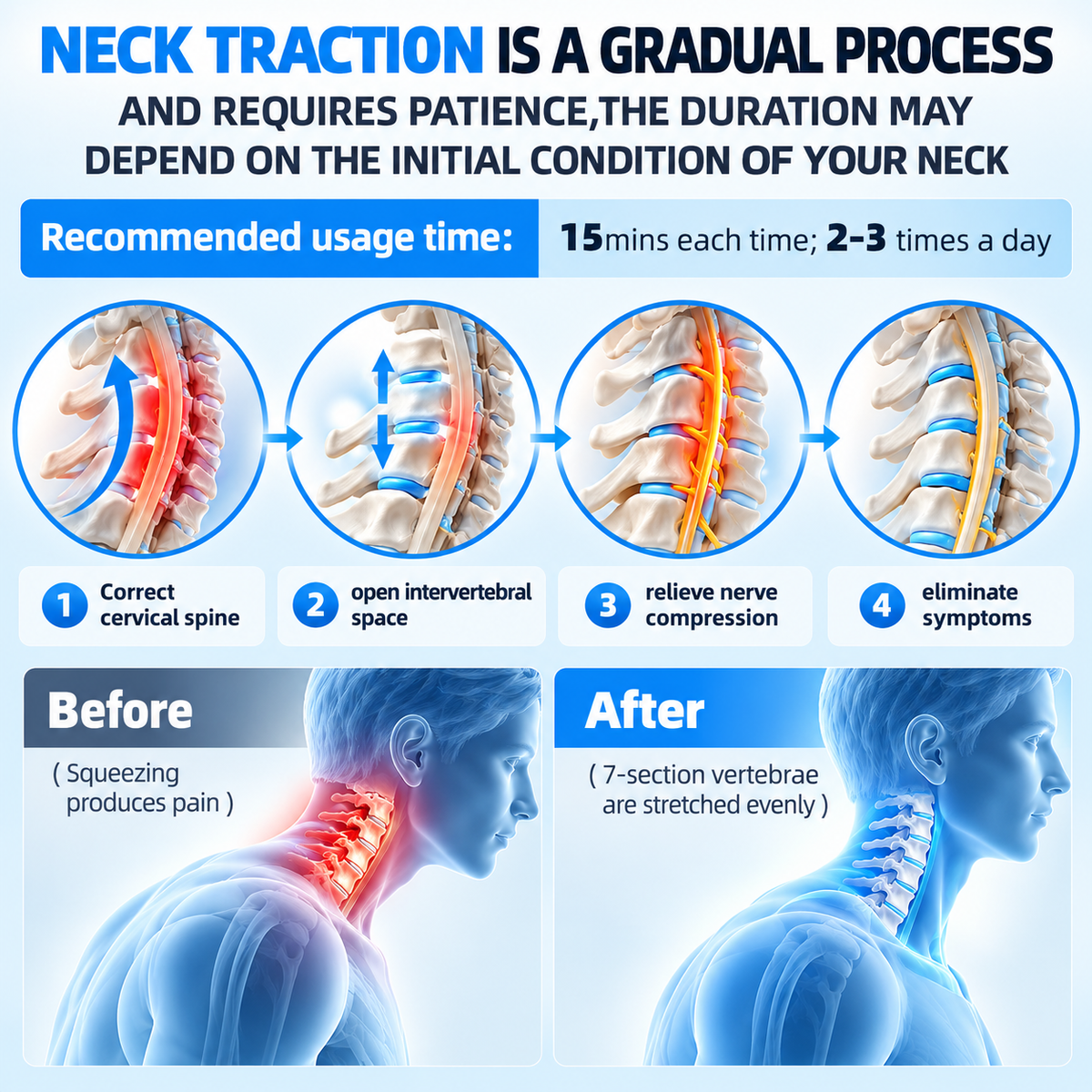 NECK TRACTION IS A GRADUAL PROCESS

AND REQUIRES PATIENCE,THE DURATION MAY DEPEND ON THE INITIAL CONDITION OF YOUR NECK

Recommended usage time: 15mins each time; 2-3 times a day

1 Correct cervical spine

2 open intervertebral space

3 relieve nerve compression

4 eliminate symptoms

Before

( Squeezing produces pain )

After

( 7-section vertebrae are stretched evenly )